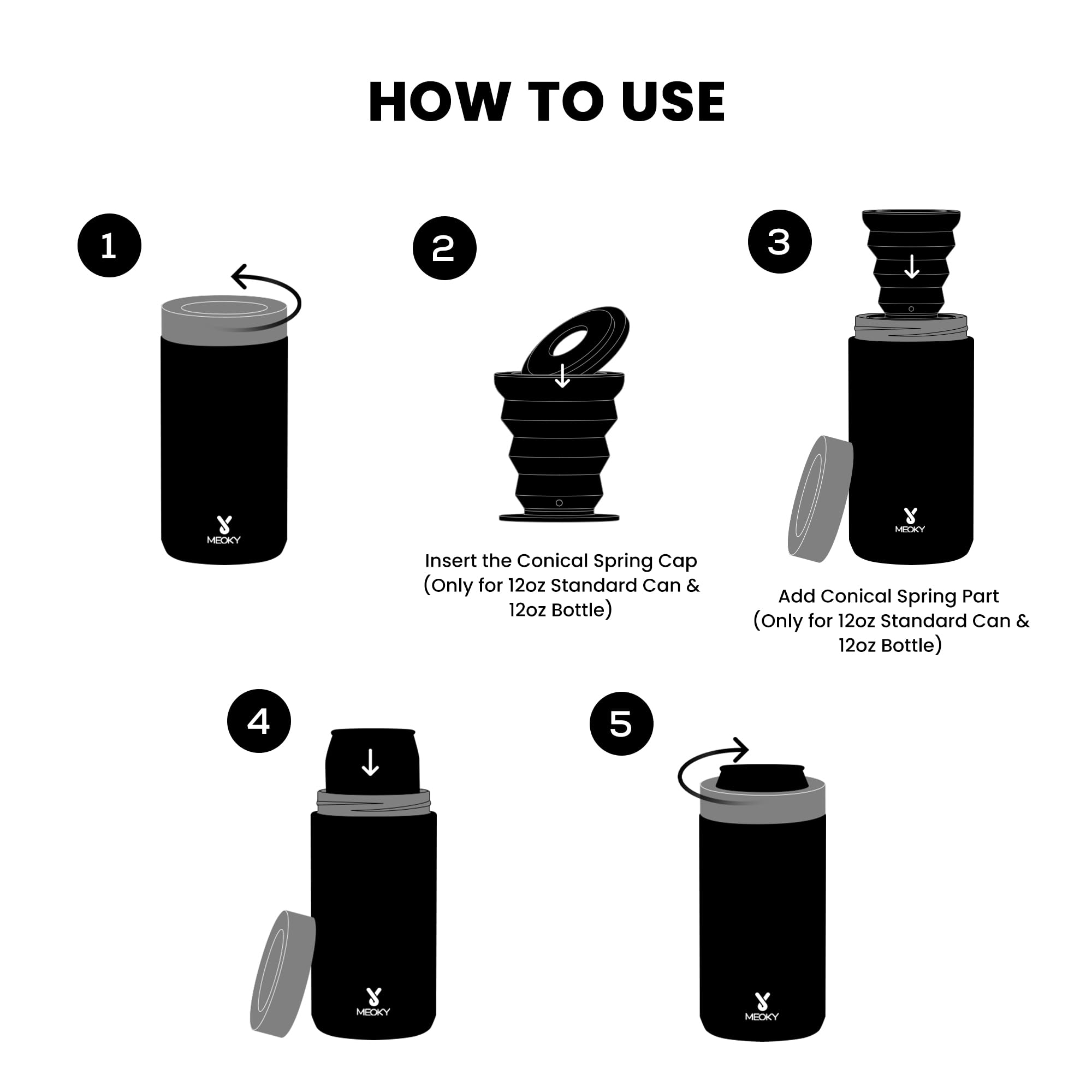 HOW TO USE

1

MEOKY

2

Insert the Conical Spring Cap (Only for 12oz Standard Can & 12oz Bottle)

3

MEOKY

Add Conical Spring Part (Only for 12oz Standard Can & 12oz Bottle)

4

MEOKY

5

MEOKY